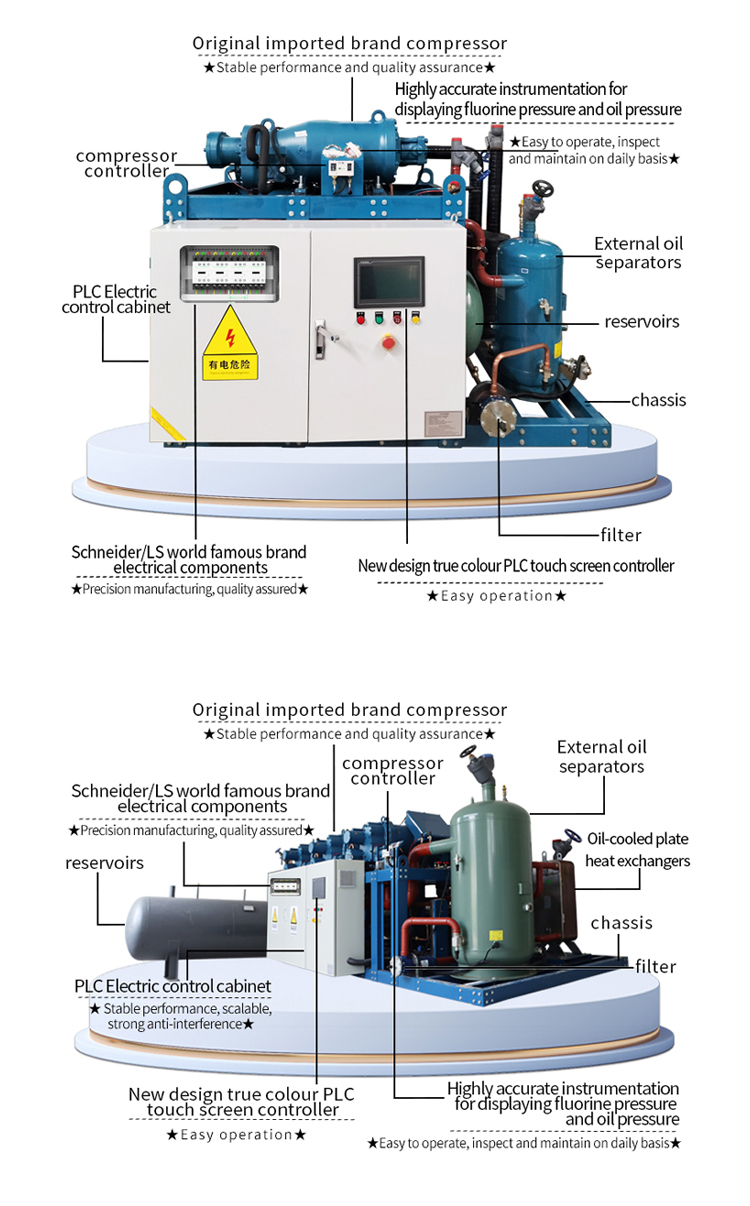 Original imported brand compressor
★Stable performance and quality assurance★

Highly accurate instrumentation for displaying fluorine pressure and oil pressure
★Easy to operate, inspect and maintain on daily basis★

compressor controller

External oil separators

PLC Electric control cabinet

reservoirs

有电危险

chassis

filter

Schneider/LS world famous brand electrical components
★Precision manufacturing, quality assured★

New design true colour PLC touch screen controller
★Easy operation★

Original imported brand compressor
★Stable performance and quality assurance★

External oil separators

compressor controller

Schneider/LS world famous brand electrical components
★Precision manufacturing, quality assured★

Oil-cooled plate heat exchangers

reservoirs

chassis

filter

PLC Electric control cabinet
★ Stable performance, scalable, strong anti-interference★

New design true colour PLC touch screen controller
★Easy operation★

Highly accurate instrumentation for displaying fluorine pressure and oil pressure
★Easy to operate, inspect and maintain on daily basis★