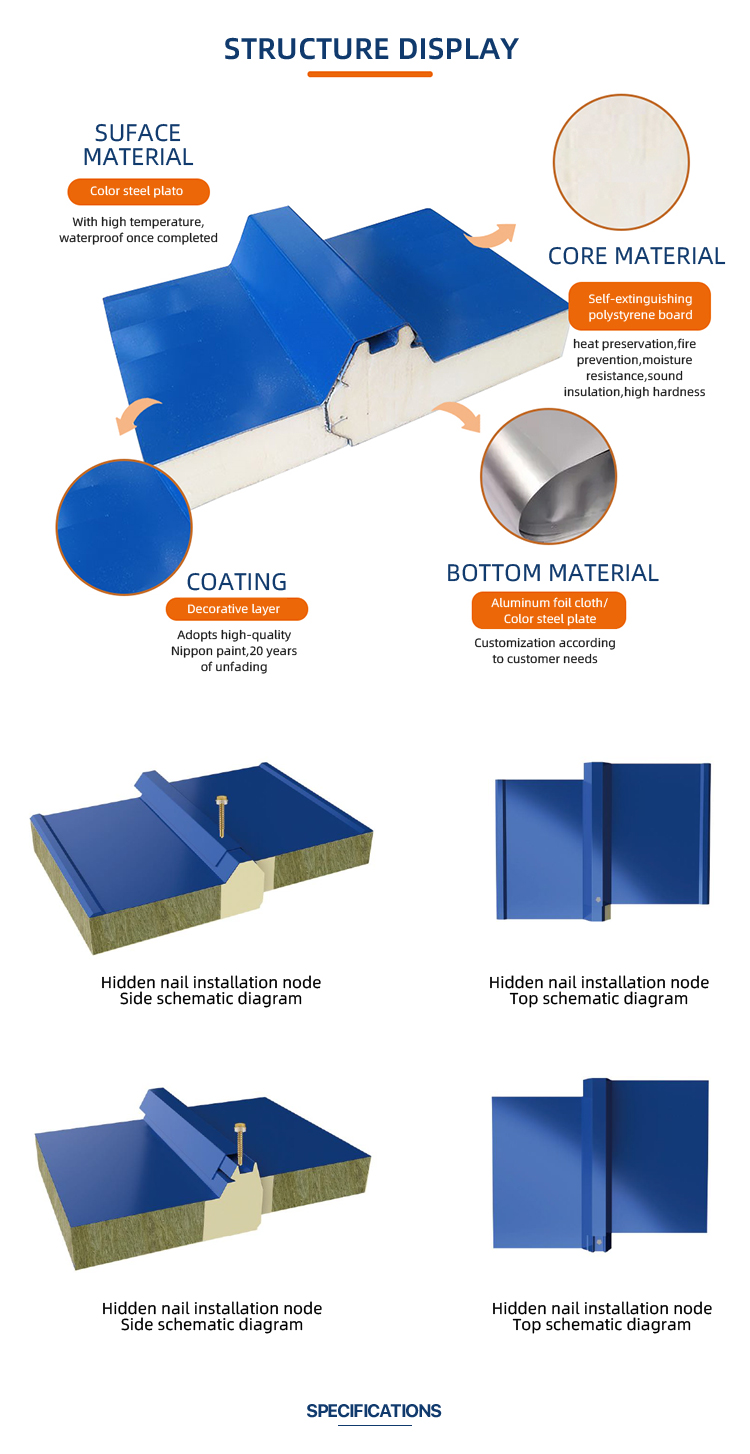 STRUCTURE DISPLAY

SUFACE MATERIAL
Color steel plato
With high temperature, waterproof once completed

CORE MATERIAL
Self-extinguishing polystyrene board
heat preservation,fire prevention,moisture resistance,sound insulation,high hardness

COATING
Decorative layer
Adopts high-quality Nippon paint,20 years of unfading

BOTTOM MATERIAL
Aluminum foil cloth/ Color steel plate
Customization according to customer needs

Hidden nail installation node
Side schematic diagram

Hidden nail installation node
Top schematic diagram

Hidden nail installation node
Side schematic diagram

Hidden nail installation node
Top schematic diagram

SPECIFICATIONS