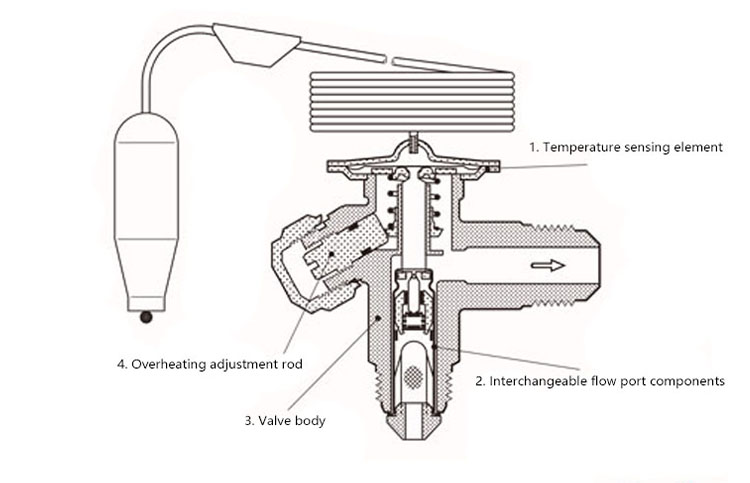 1. Temperature sensing element

4. Overheating adjustment rod

2. Interchangeable flow port components

3. Valve body